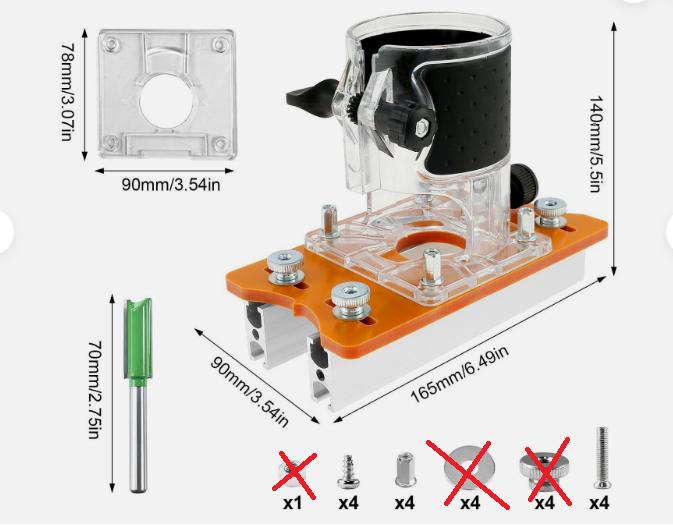 78mm/3.07in

90mm/3.54in

140mm/5.5in

70mm/2.75in

90mm/3.54in

165mm/6.49in

x1 x4 x4 x4 x4 x4